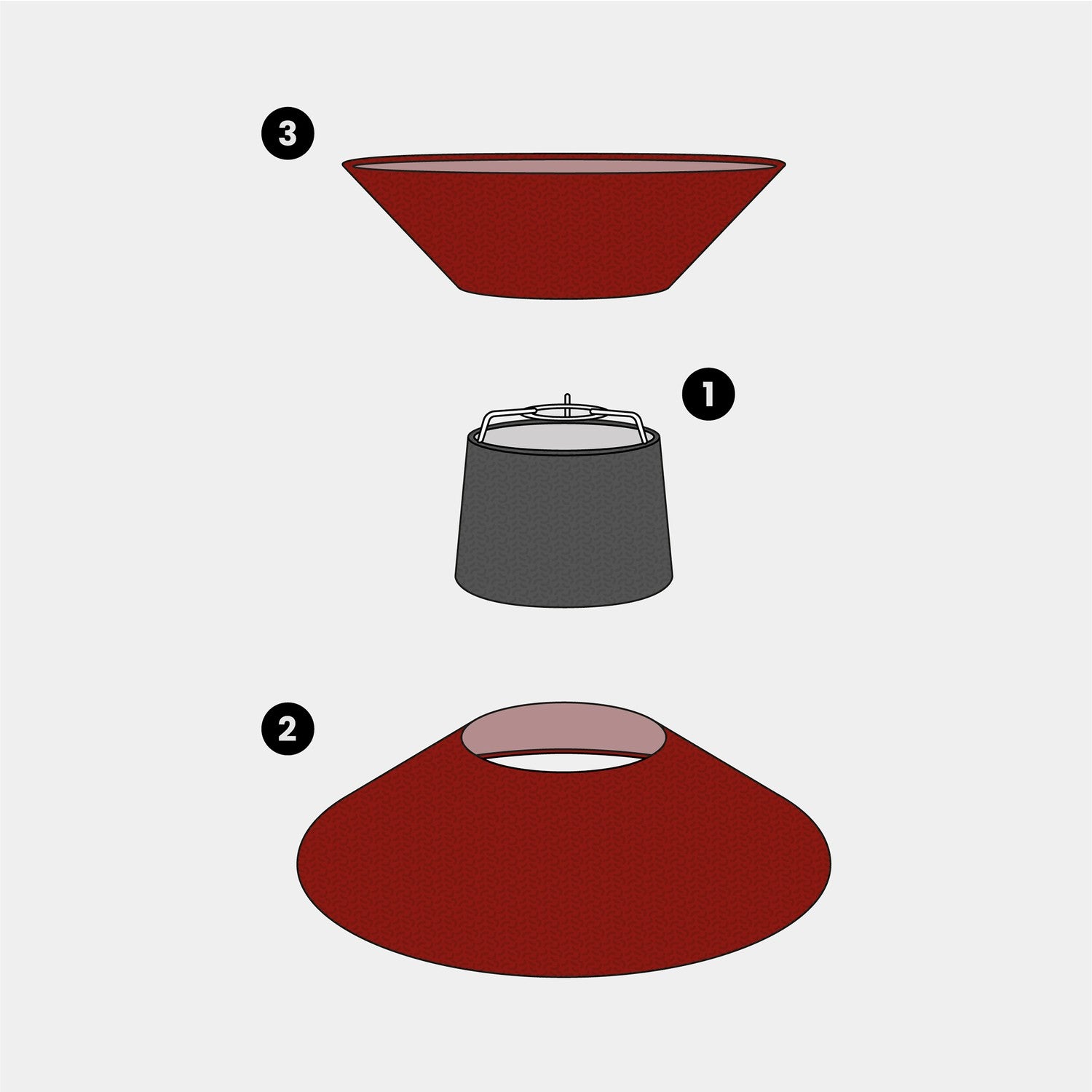 3

1

2