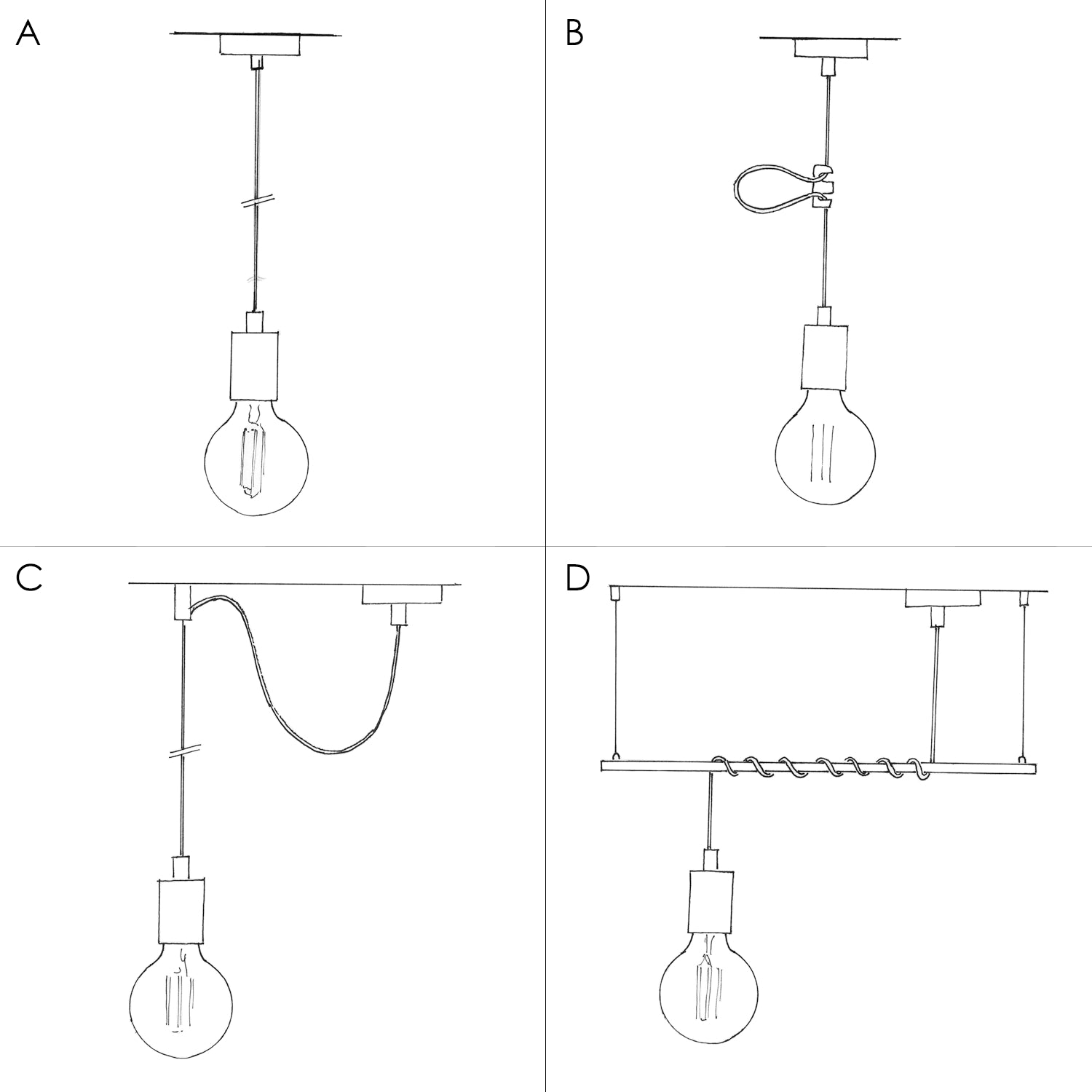 A

B

C

D